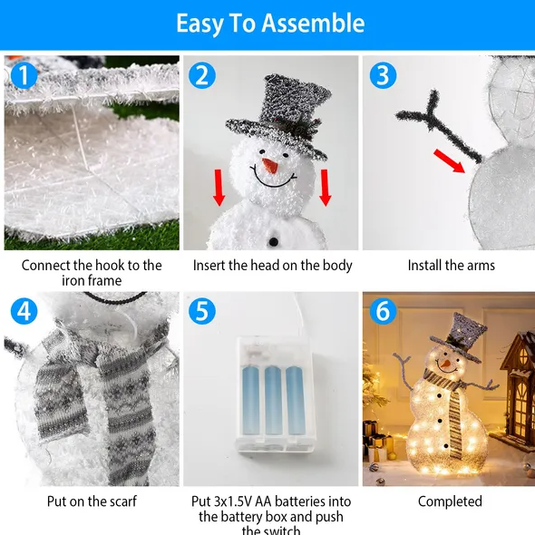 Easy To Assemble

1

Connect the hook to the iron frame

2

Insert the head on the body

3

Install the arms

4

Put on the scarf

5

Put 3x1.5V AA batteries into the battery box and push the switch

6

Completed